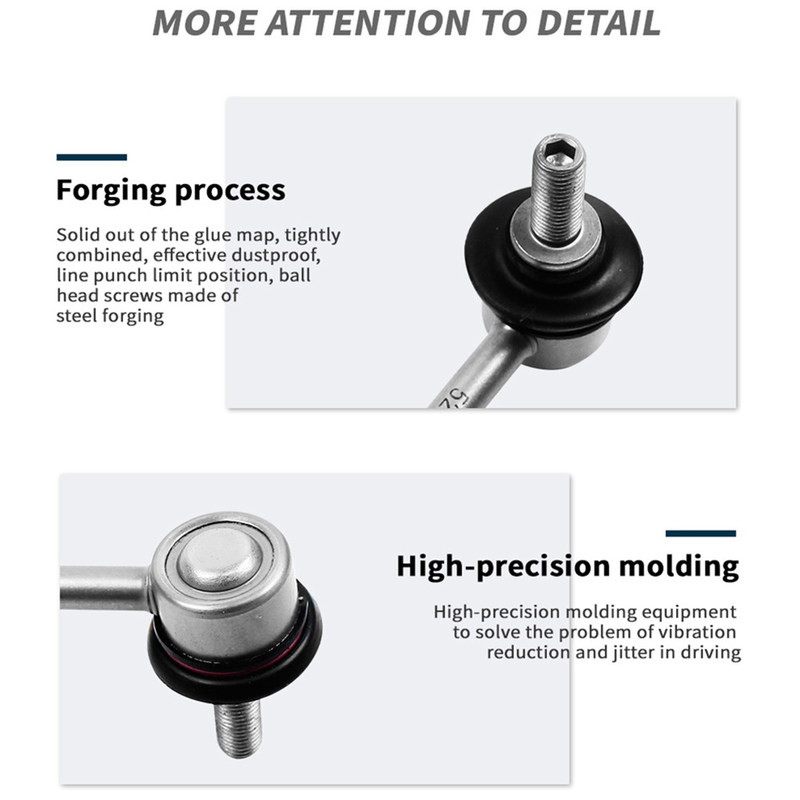 MORE ATTENTION TO DETAIL

Forging process

Solid out of the glue map, tightly combined, effective dustproof, line punch limit position, ball head screws made of steel forging

High-precision molding

High-precision molding equipment to solve the problem of vibration reduction and jitter in driving